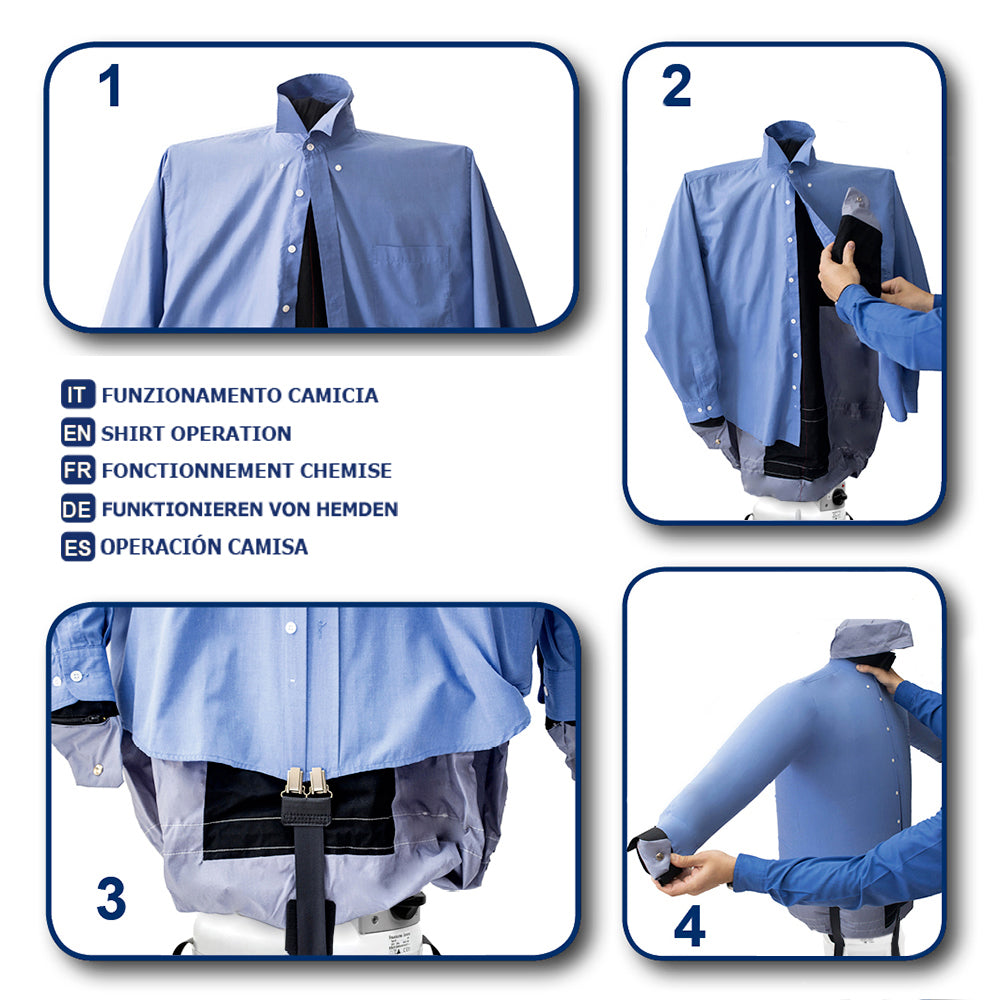 1

2

IT FUNZIONAMENTO CAMICIA
EN SHIRT OPERATION
FR FONCTIONNEMENT CHEMISE
DE FUNKTIONIEREN VON HEMDEN
ES OPERACIÓN CAMISA

3

4