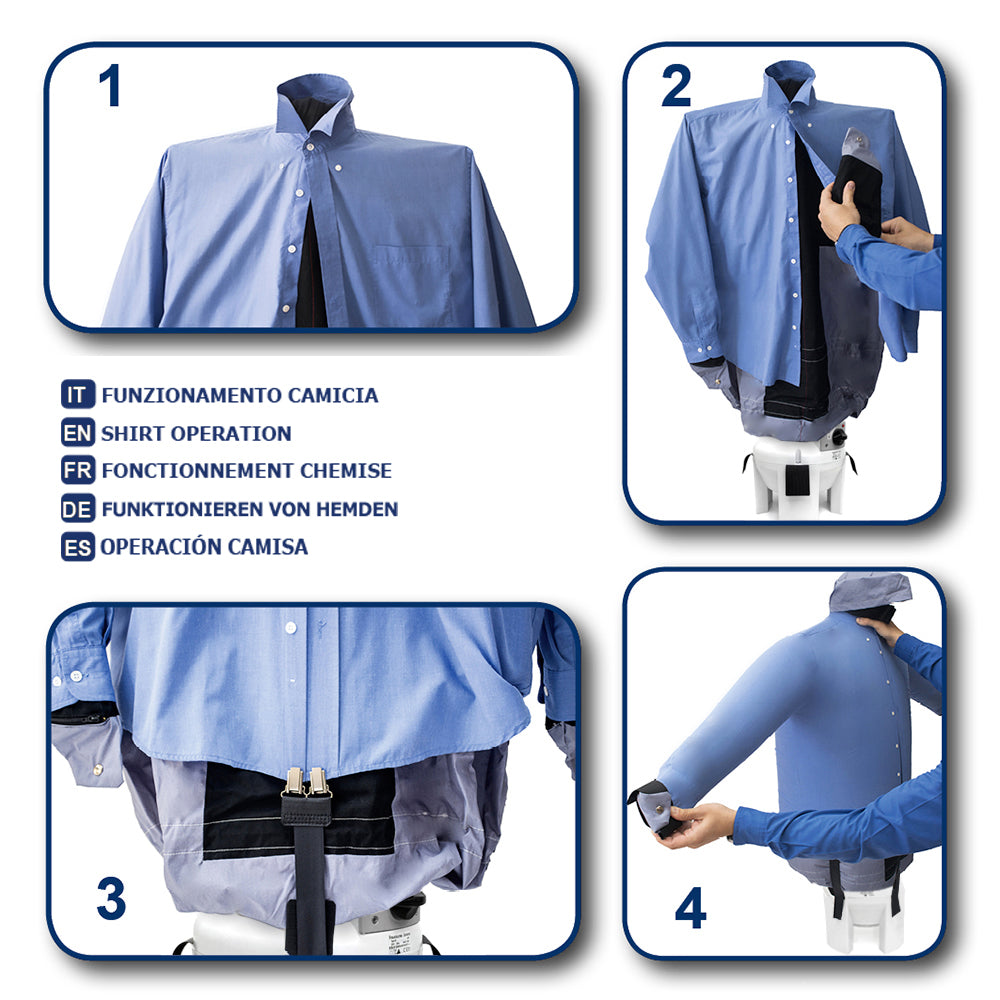 1

2

IT FUNZIONAMENTO CAMICIA
EN SHIRT OPERATION
FR FONCTIONNEMENT CHEMISE
DE FUNKTIONIEREN VON HEMDEN
ES OPERACIÓN CAMISA

3

4